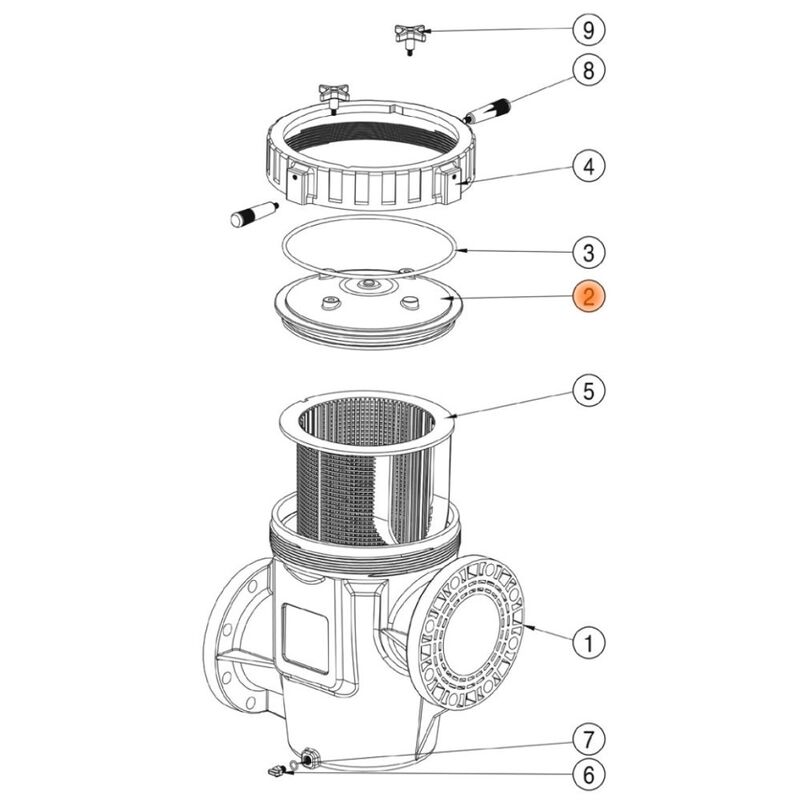 9
8
4
3
2
5
1
7
6