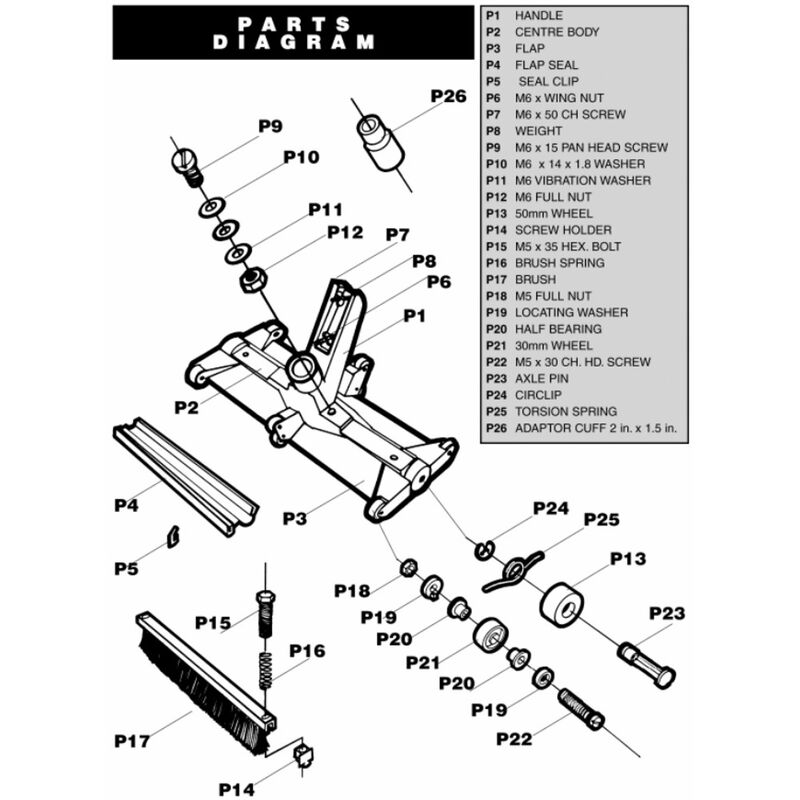 PARTS DIAGRAM

| | |
|---|---|
| P1 | HANDLE |
| P2 | CENTRE BODY |
| P3 | FLAP |
| P4 | FLAP SEAL |
| P5 | SEAL CLIP |
| P6 | M6 x WING NUT |
| P7 | M6 x 50 CH SCREW |
| P8 | WEIGHT |
| P9 | M6 x 15 PAN HEAD SCREW |
| P10 | M6 x 14 x 1.8 WASHER |
| P11 | M6 VIBRATION WASHER |
| P12 | M6 FULL NUT |
| P13 | 50mm WHEEL |
| P14 | SCREW HOLDER |
| P15 | M5 x 35 HEX. BOLT |
| P16 | BRUSH SPRING |
| P17 | BRUSH |
| P18 | M5 FULL NUT |
| P19 | LOCATING WASHER |
| P20 | HALF BEARING |
| P21 | 30mm WHEEL |
| P22 | M5 x 30 CH. HD. SCREW |
| P23 | AXLE PIN |
| P24 | CIRCLIP |
| P25 | TORSION SPRING |
| P26 | ADAPTOR CUFF 2 in. x 1.5 in. |

P26
P9
P10
P11
P12
P7
P8
P6
P1
P2
P4
P3
P5
P24
P25
P13
P18
P19
P20
P21
P20
P19
P22
P23
P15
P16
P17
P14