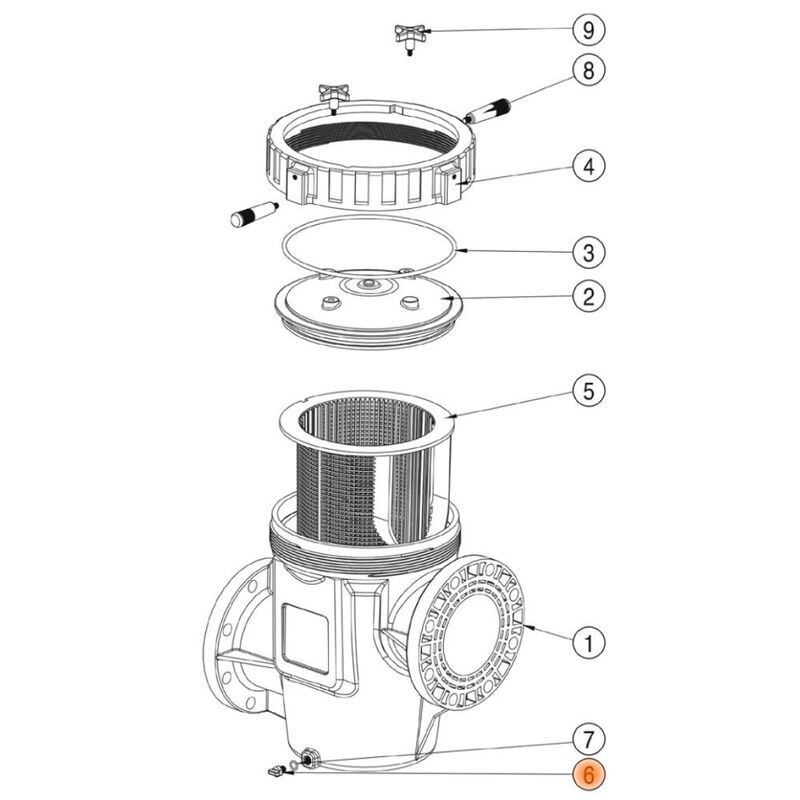 9
8
4
3
2
5
1
7
6