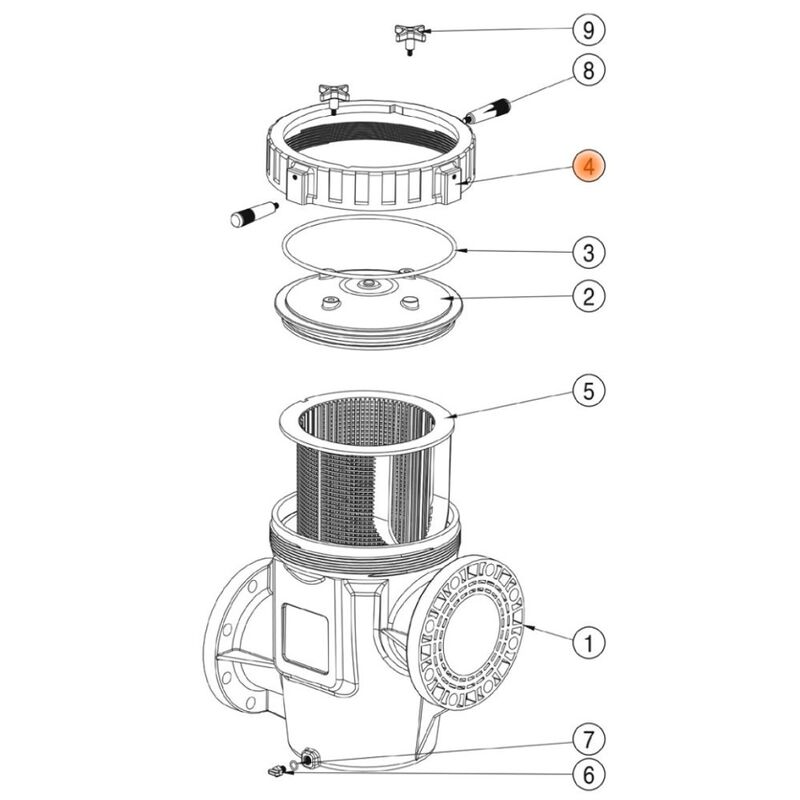 9
8
4
3
2
5
1
7
6